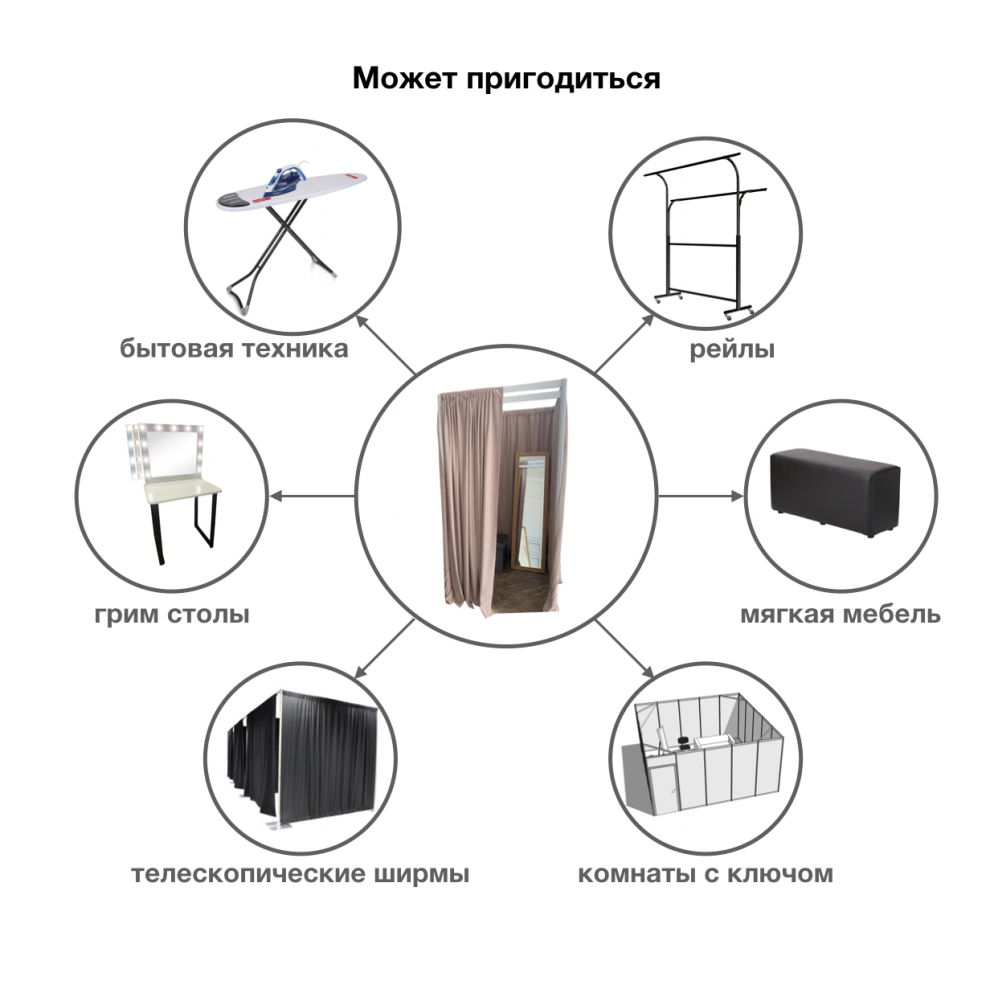 Может пригодиться

бытовая техника

рейлы

грим столы

мягкая мебель

телескопические ширмы

комнаты с ключом